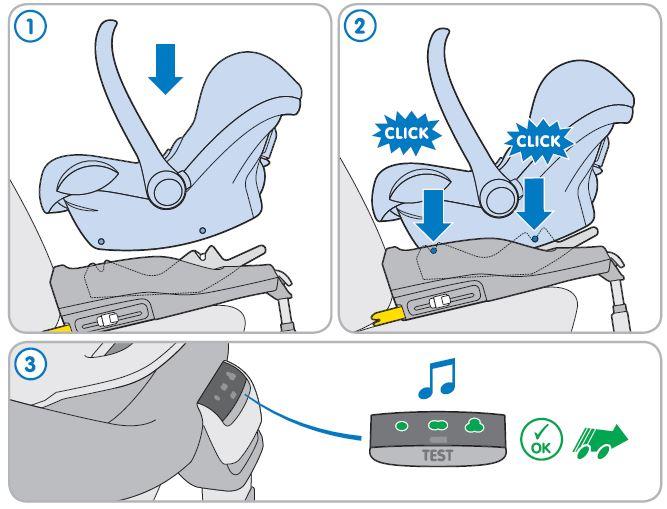 1

2

CLICK

CLICK

3

TEST

OK