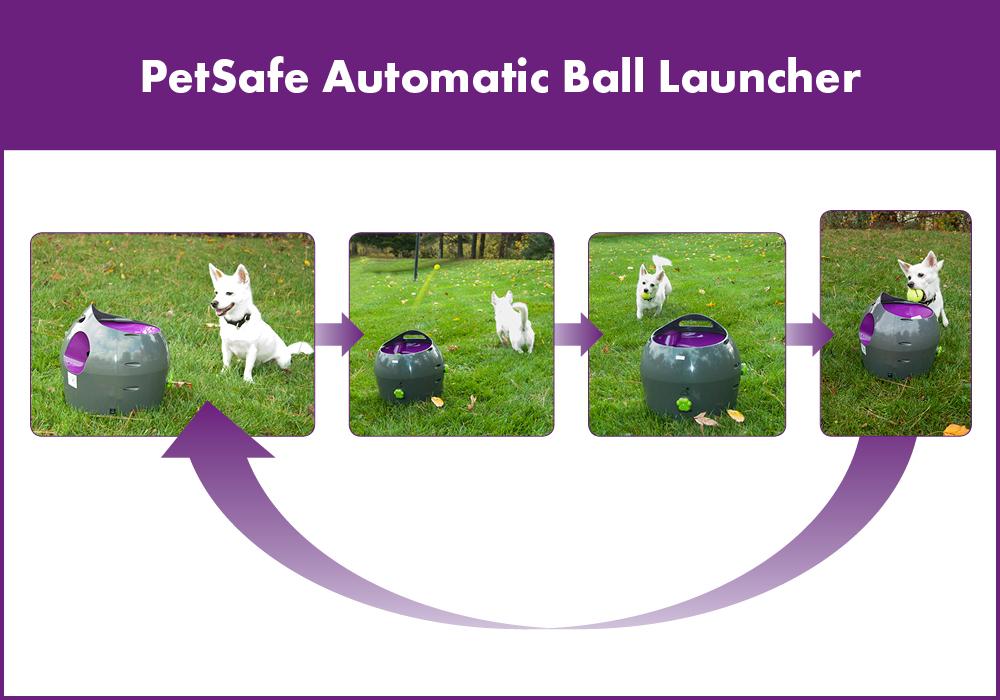 PetSafe Automatic Ball Launcher