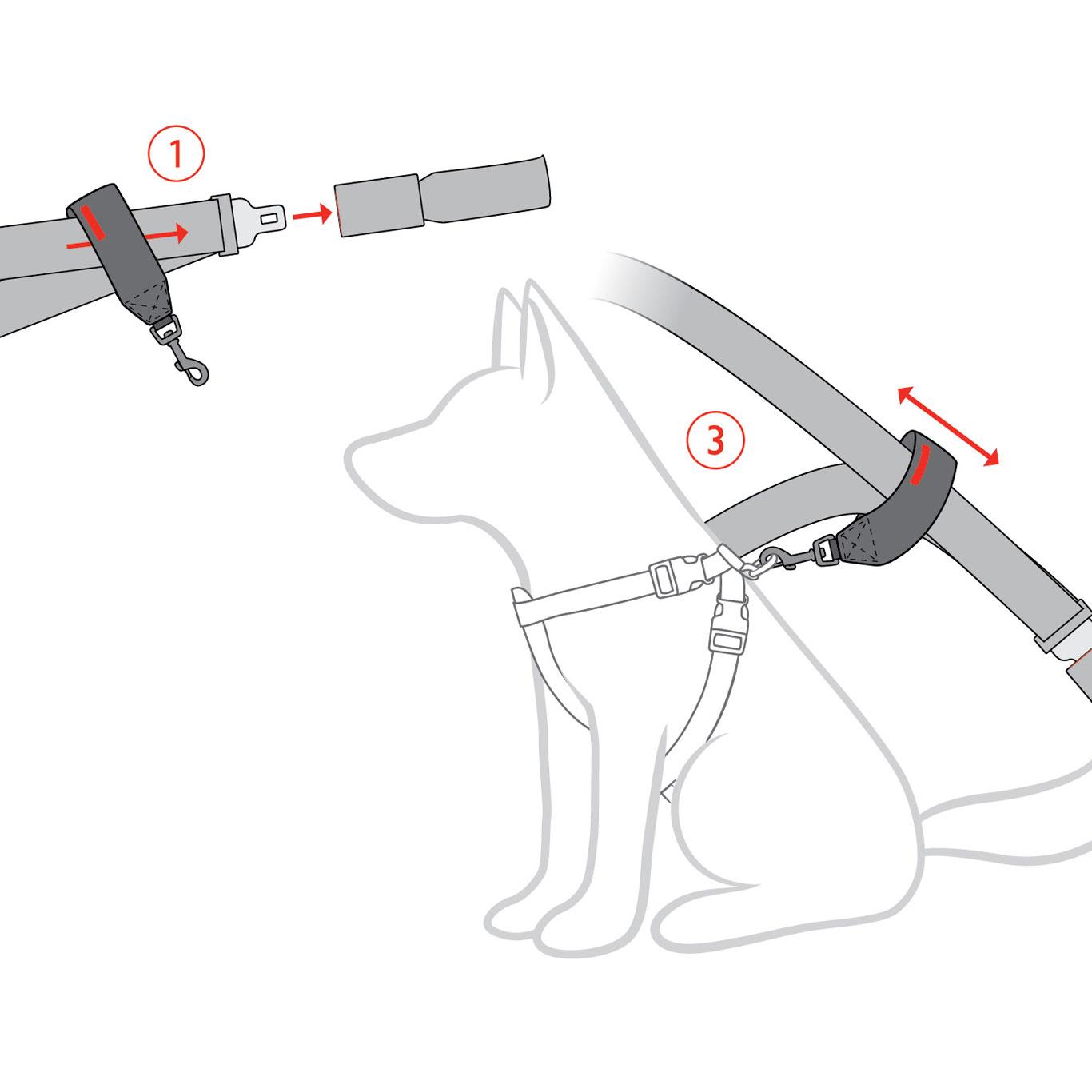 1

3