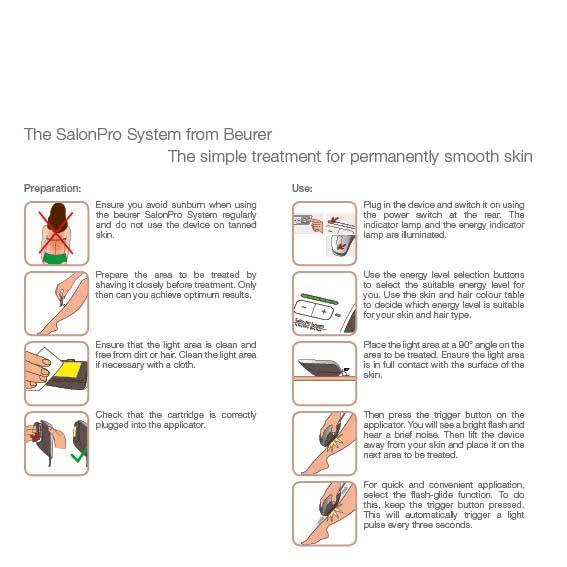 The SalonPro System from Beurer

The simple treatment for permanently smooth skin

Preparation:

Ensure you avoid sunburn when using the beurer SalonPro System regularly and do not use the device on tanned skin.

Prepare the area to be treated by shaving it closely before treatment. Only then can you achieve optimum results.

Ensure that the light area is clean and free from dirt or hair. Clean the light area if necessary with a cloth.

Check that the cartridge is correctly plugged into the applicator.

Use:

Plug in the device and switch it on using the power switch at the rear. The indicator lamp and the energy indicator lamp are illuminated.

Use the energy level selection buttons to select the suitable energy level for you. Use the skin and hair colour table to decide which energy level is suitable for your skin and hair type.

Place the light area at a 90° angle on the area to be treated. Ensure the light area is in full contact with the surface of the skin.

Then press the trigger button on the applicator. You will see a bright flash and hear a brief noise. Then lift the device away from your skin and place it on the next area to be treated.

For quick and convenient application, select the flash-glide function. To do this, keep the trigger button pressed. This will automatically trigger a light pulse every three seconds.