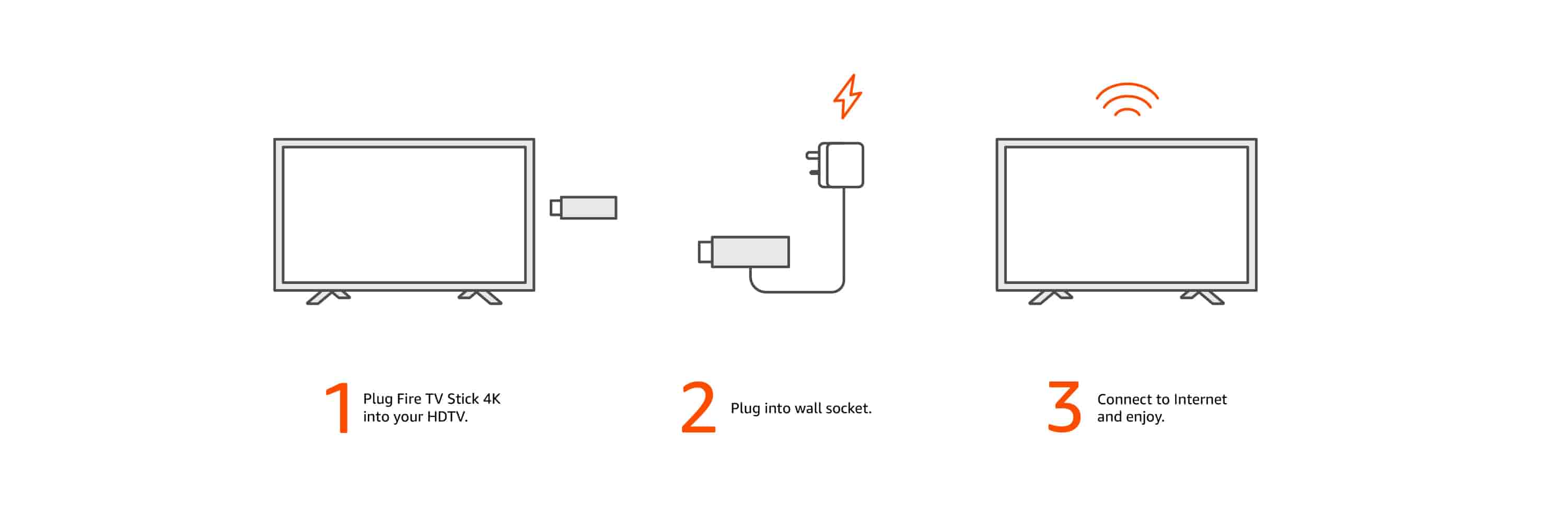 1 Plug Fire TV Stick 4K into your HDTV.

2 Plug into wall socket.

3 Connect to Internet and enjoy.