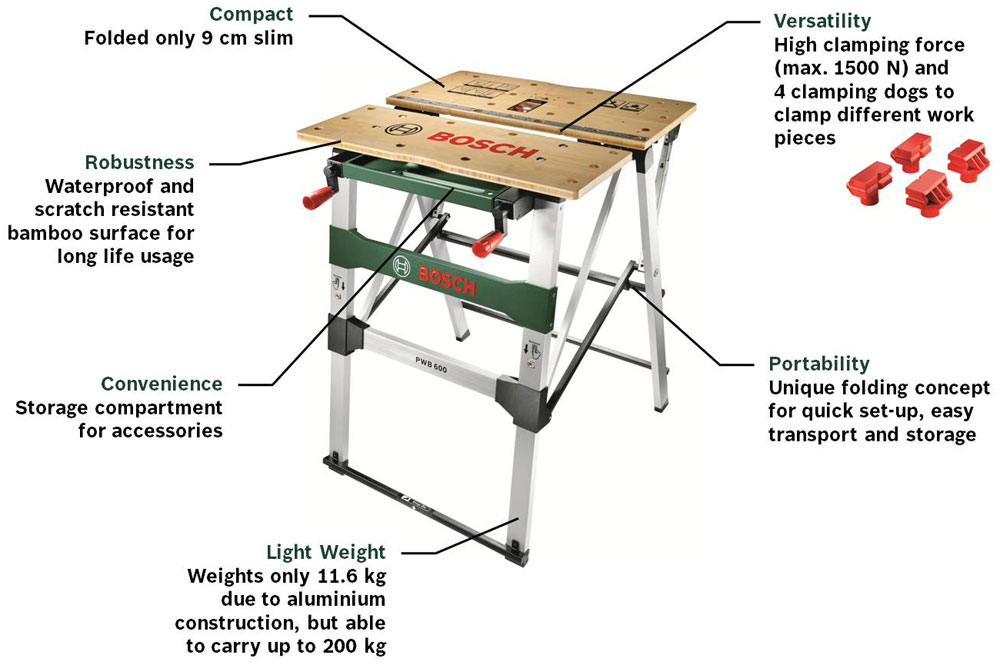 Compact
Folded only 9 cm slim

Versatility
High clamping force (max. 1500 N) and 4 clamping dogs to clamp different work pieces

Robustness
Waterproof and scratch resistant bamboo surface for long life usage

BOSCH

BOSCH

PWB 600

Convenience
Storage compartment for accessories

Portability
Unique folding concept for quick set-up, easy transport and storage

Light Weight
Weights only 11.6 kg due to aluminium construction, but able to carry up to 200 kg