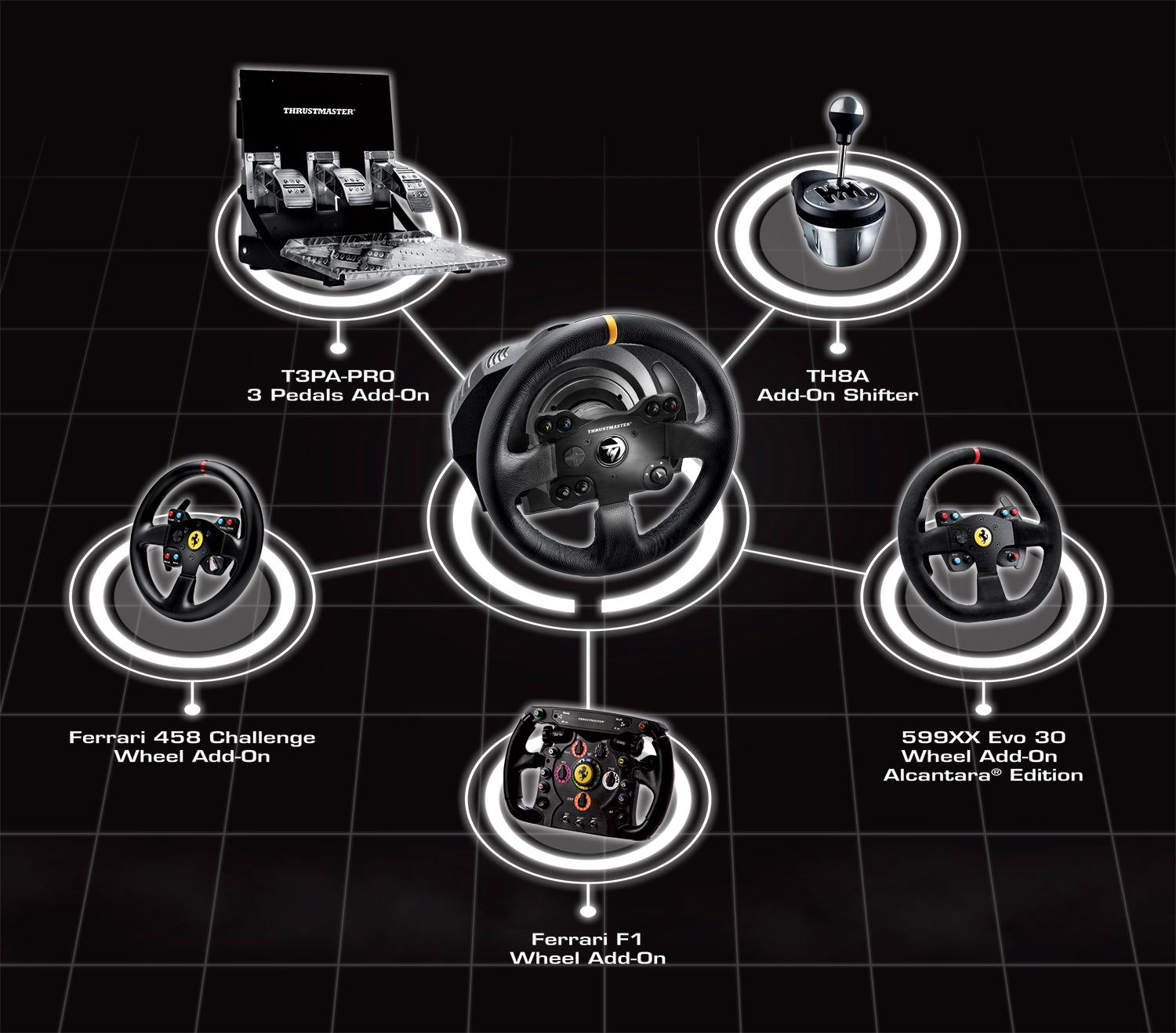 THRUSTMASTER

T3PA-PRO
3 Pedals Add-On

TH8A
Add-On Shifter

THRUSTMASTER

Ferrari 458 Challenge
Wheel Add-On

599XX Evo 30
Wheel Add-On
Alcantara® Edition

THRUSTMASTER

Ferrari F1
Wheel Add-On