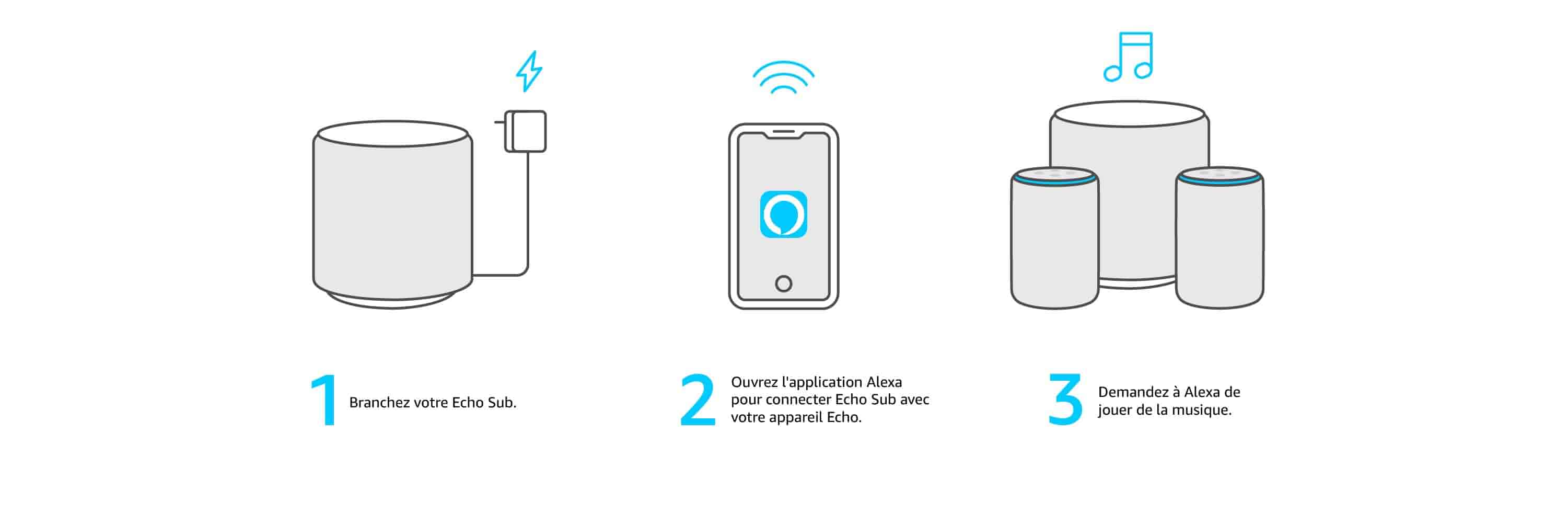 1 Branchez votre Echo Sub.

2 Ouvrez l'application Alexa pour connecter Echo Sub avec votre appareil Echo.

3 Demandez à Alexa de jouer de la musique.