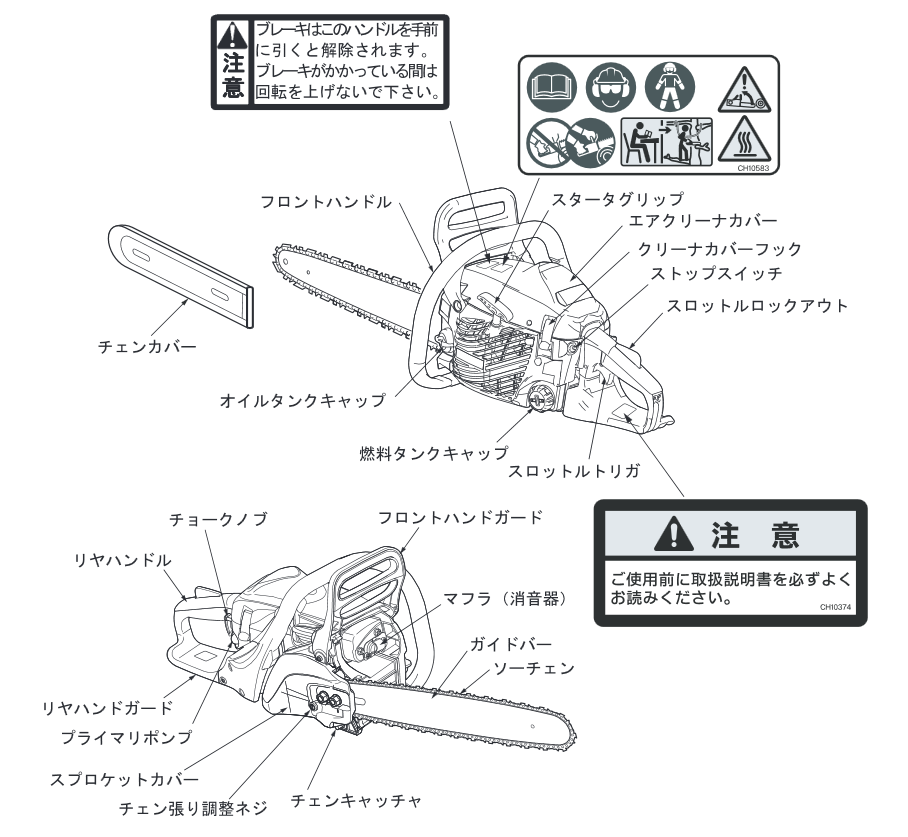 注意

ブレーキはこのハンドルを手前に引くと解除されます。ブレーキがかかっている間は回転を上げないで下さい。

CH10583

フロントハンドル
スタータグリップ
エアクリーナカバー
クリーナカバーフック
ストップスイッチ
スロットルロックアウト
チェンカバー
オイルタンクキャップ
燃料タンクキャップ
スロットルトリガ

注 意

ご使用前に取扱説明書を必ずよくお読みください。

CH10374

チョークノブ
フロントハンドガード
リヤハンドル
マフラ（消音器）
ガイドバー
ソーチェン
リヤハンドガード
プライマリポンプ
スプロケットカバー
チェン張り調整ネジ
チェンキャッチャ