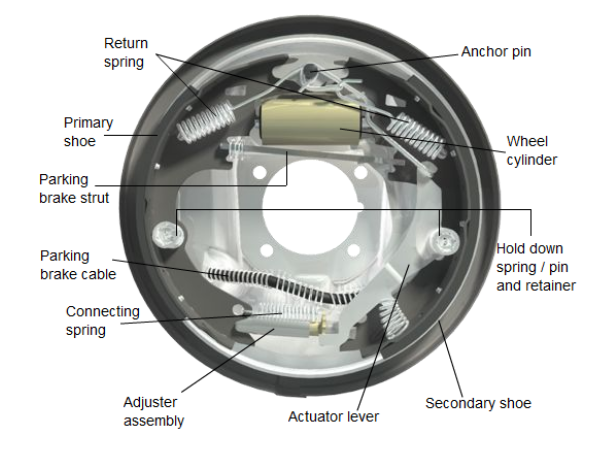 Return spring

Anchor pin

Primary shoe

Wheel cylinder

Parking brake strut

Hold down spring / pin and retainer

Parking brake cable

Connecting spring

Adjuster assembly

Actuator lever

Secondary shoe