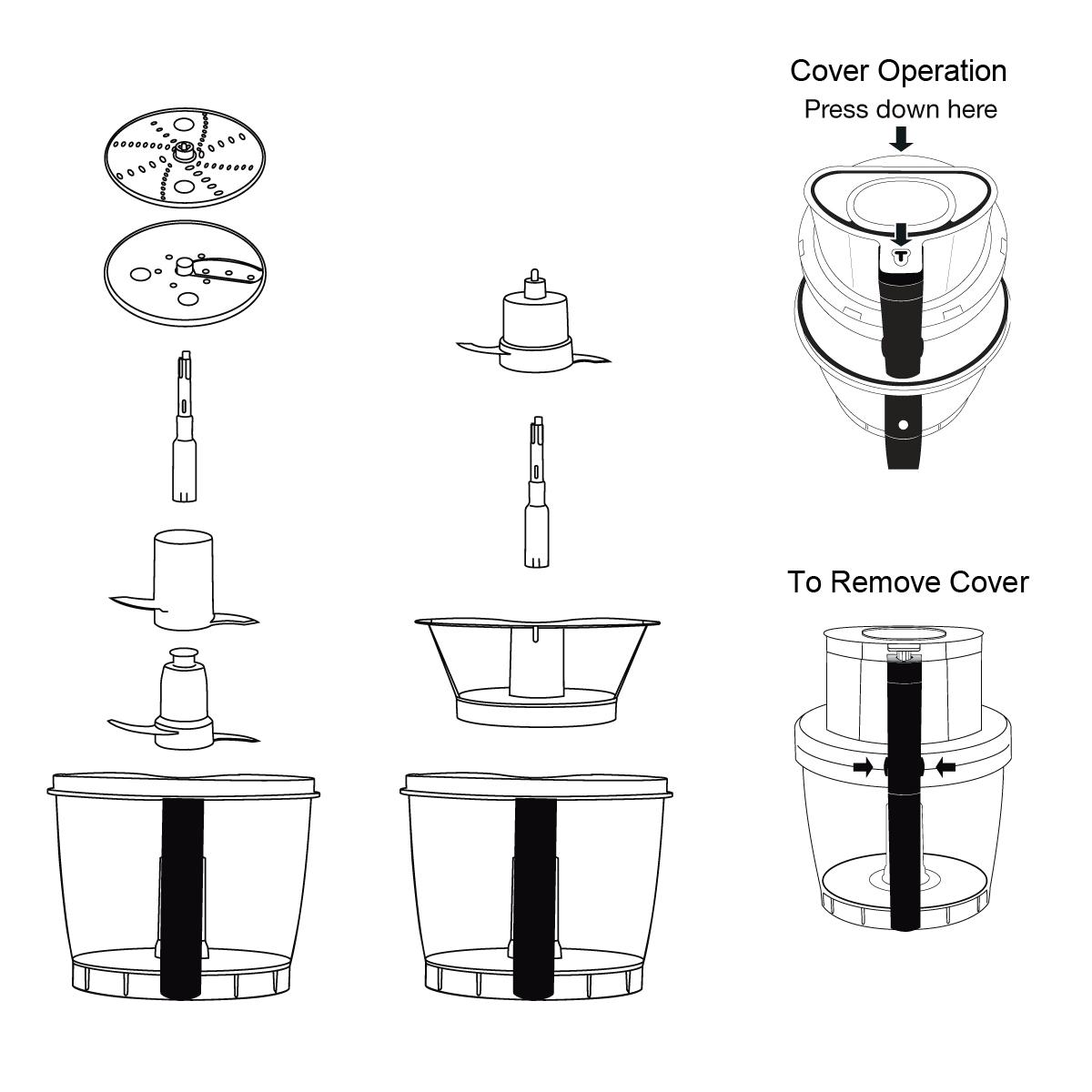 Cover Operation
Press down here

To Remove Cover