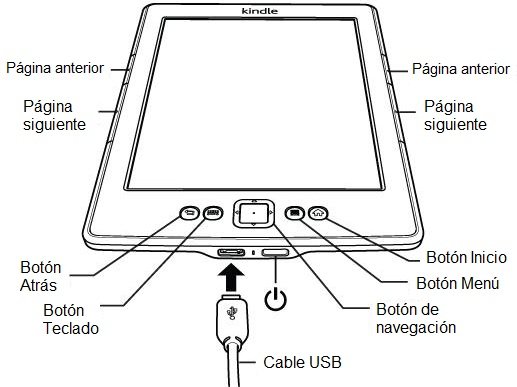 kindle

Página anterior

Página siguiente

Página anterior

Página siguiente

Botón Atrás

Botón Teclado

Botón Inicio

Botón Menú

Botón de navegación

Cable USB