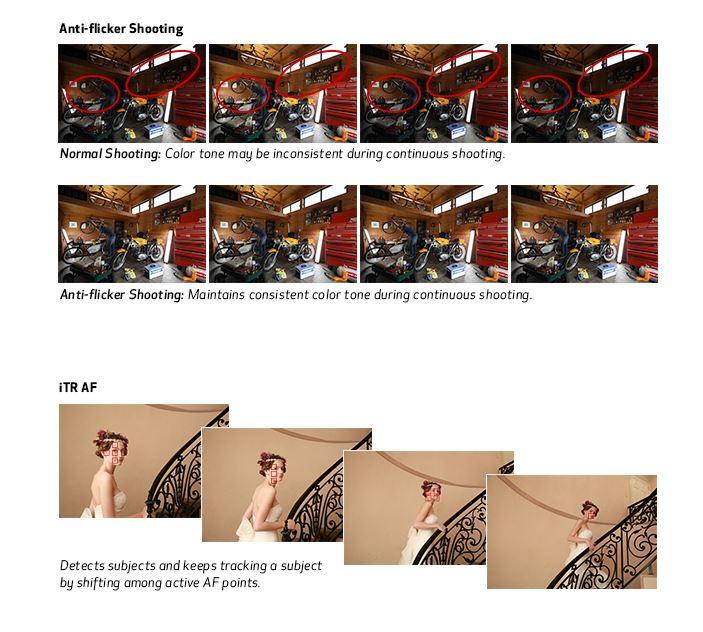 Anti-flicker Shooting

Normal Shooting: Color tone may be inconsistent during continuous shooting.

Anti-flicker Shooting: Maintains consistent color tone during continuous shooting.

iTR AF

Detects subjects and keeps tracking a subject by shifting among active AF points.