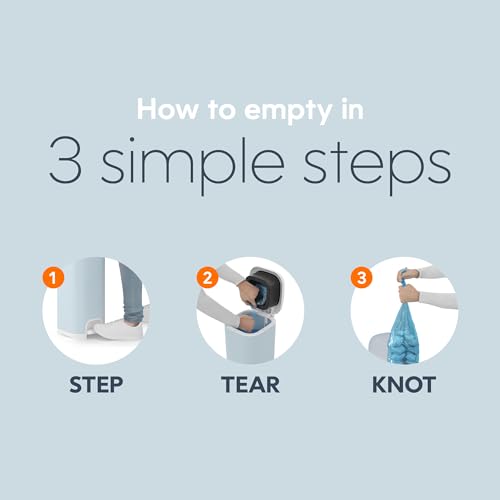 How to empty in
3 simple steps

1
STEP

2
TEAR

3
KNOT