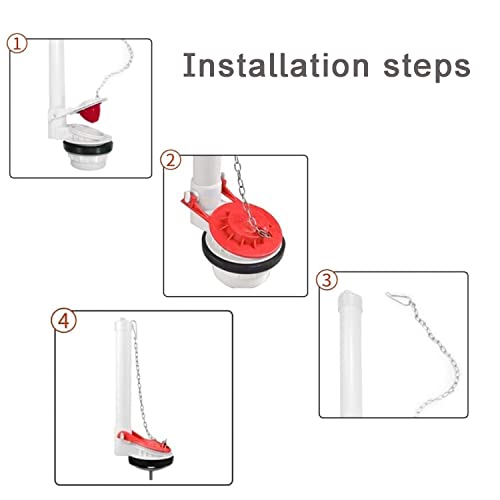 ①

Installation steps

②

③

④