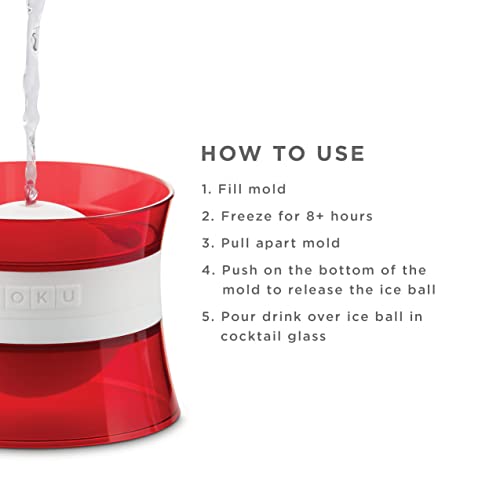 OKU

HOW TO USE

1. Fill mold

2. Freeze for 8+ hours

3. Pull apart mold

4. Push on the bottom of the mold to release the ice ball

5. Pour drink over ice ball in cocktail glass