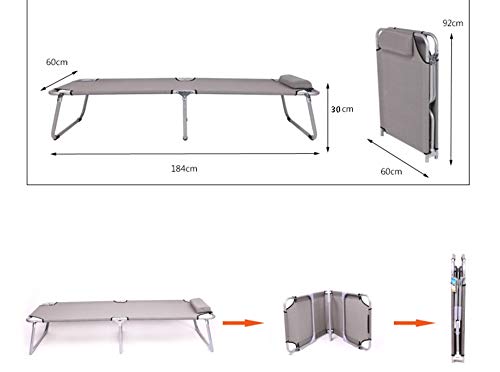 60cm

30cm

184cm

92cm

60cm