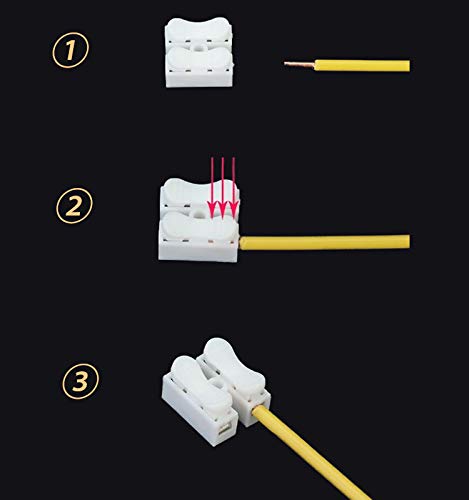 ①

②

③