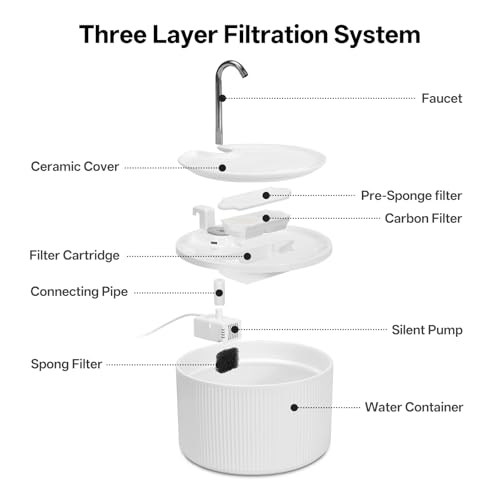 Three Layer Filtration System

Faucet

Ceramic Cover

Pre-Sponge filter

Carbon Filter

Filter Cartridge

Connecting Pipe

Silent Pump

Spong Filter

Water Container