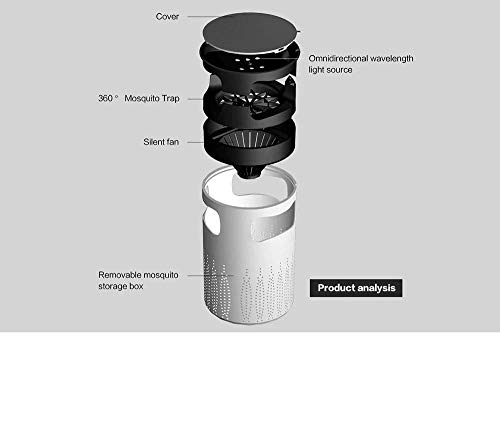 Cover

Omnidirectional wavelength light source

360 ° Mosquito Trap

Silent fan

Removable mosquito storage box

Product analysis