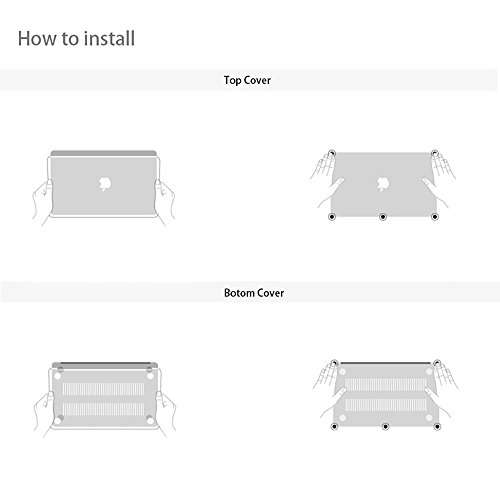 How to install

Top Cover

Botom Cover