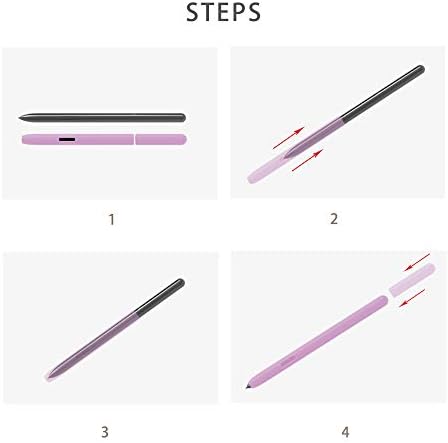 STEPS

1

2

3

4