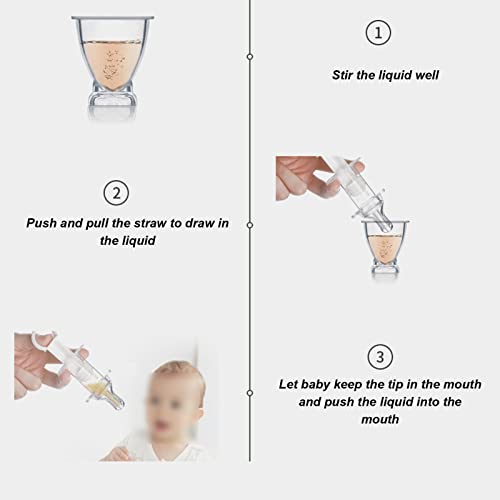 1

Stir the liquid well

2

Push and pull the straw to draw in the liquid

3

Let baby keep the tip in the mouth and push the liquid into the mouth