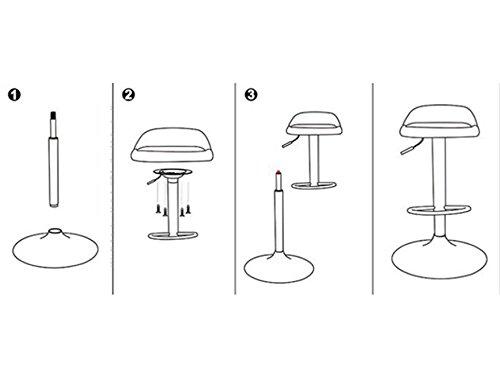 1

2

3