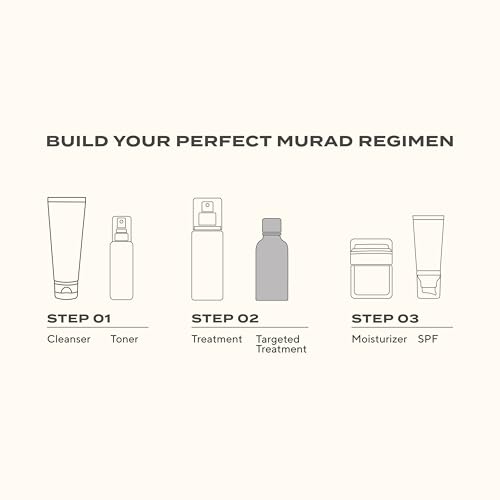 BUILD YOUR PERFECT MURAD REGIMEN

STEP 01

Cleanser Toner

STEP 02

Treatment Targeted Treatment

STEP 03

Moisturizer SPF