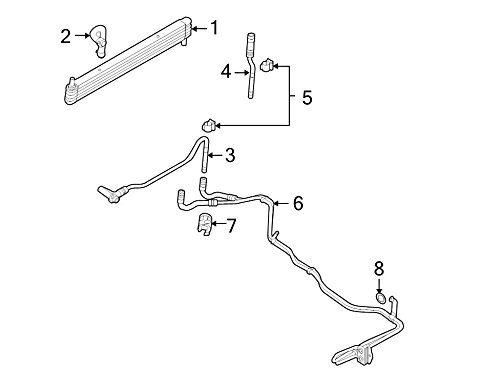 2
1
4
5
3
6
7
8