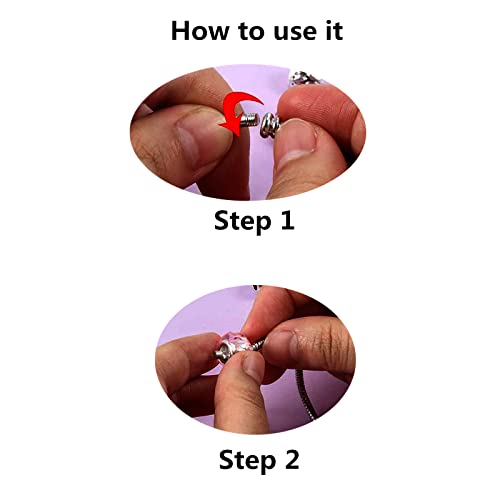 How to use it

Step 1

Step 2