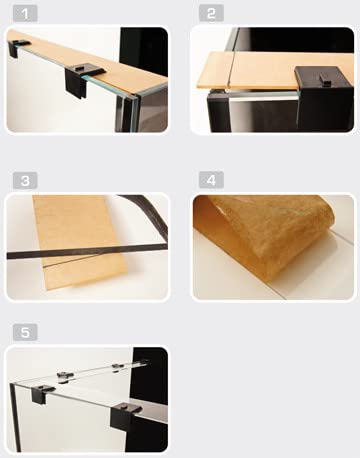 1

2

3

4

5