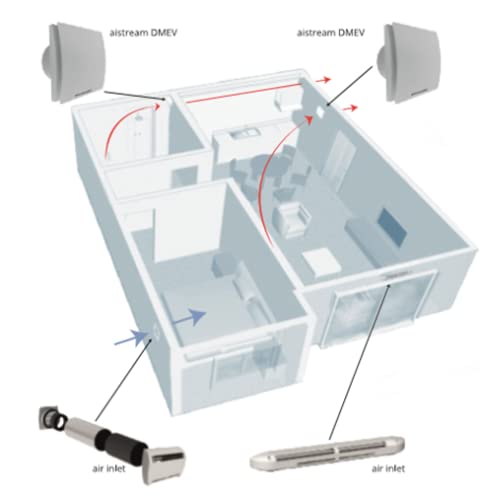 aistream DMEV

aistream DMEV

air inlet

air inlet