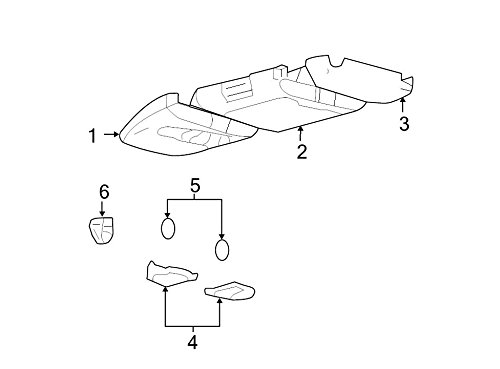 1
2
3
6
5
4