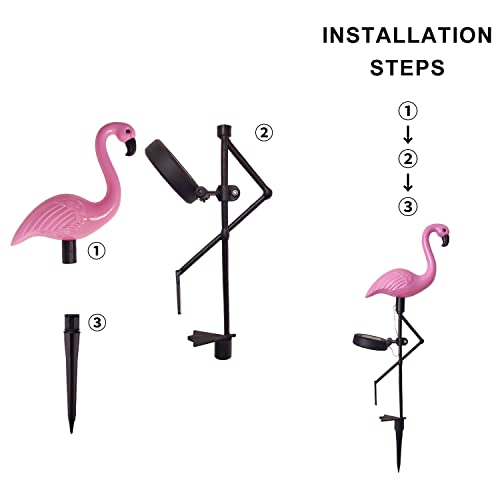 INSTALLATION STEPS

①
↓
②
↓
③

①

②

③