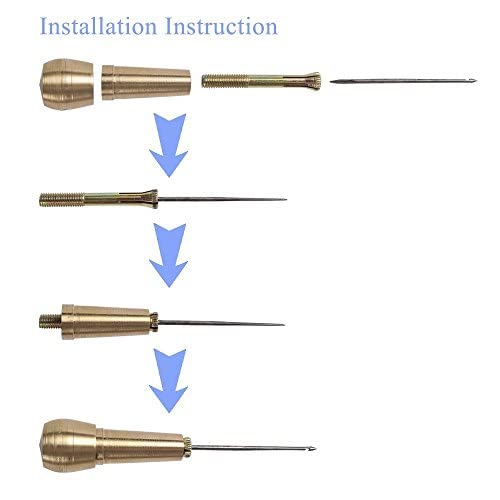 Installation Instruction