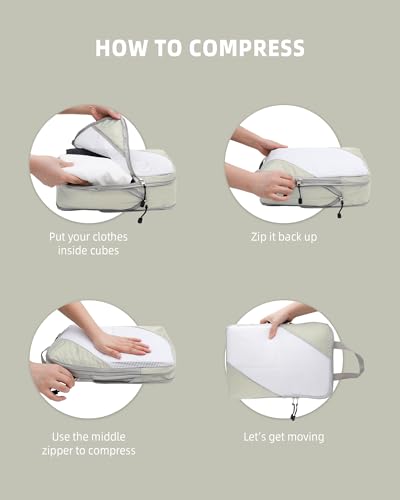 HOW TO COMPRESS

Put your clothes inside cubes

Zip it back up

Use the middle zipper to compress

Let's get moving