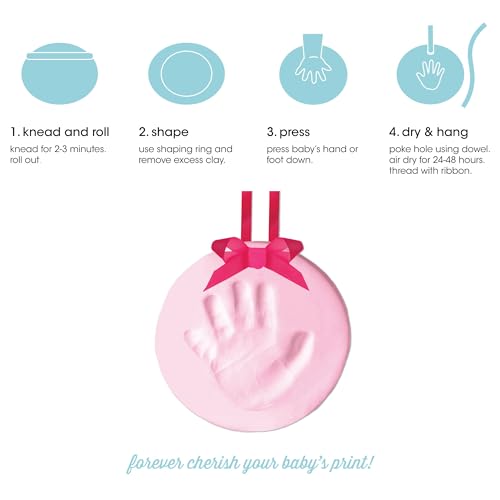 1. knead and roll
knead for 2-3 minutes. roll out.

2. shape
use shaping ring and remove excess clay.

3. press
press baby's hand or foot down.

4. dry & hang
poke hole using dowel. air dry for 24-48 hours. thread with ribbon.

forever cherish your baby's print!