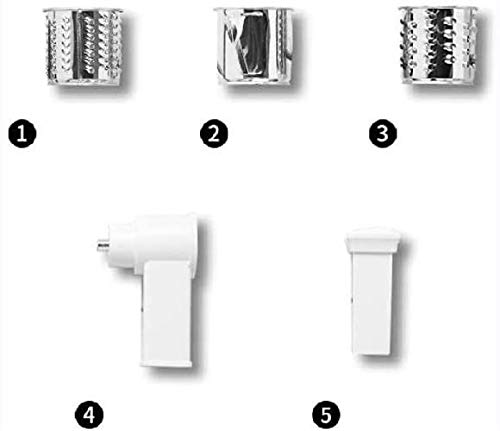 1

2

3

4

5