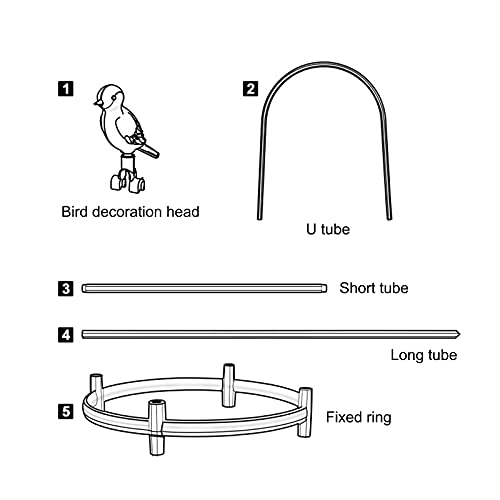 1
Bird decoration head

2
U tube

3
Short tube

4
Long tube

5
Fixed ring