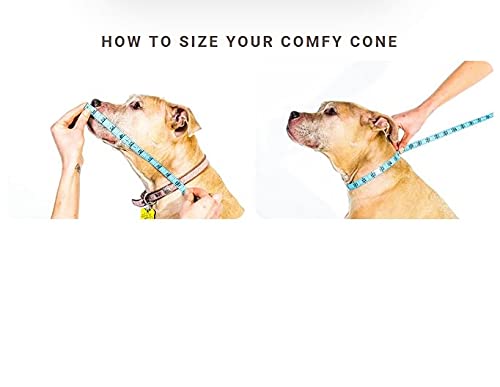 HOW TO SIZE YOUR COMFY CONE