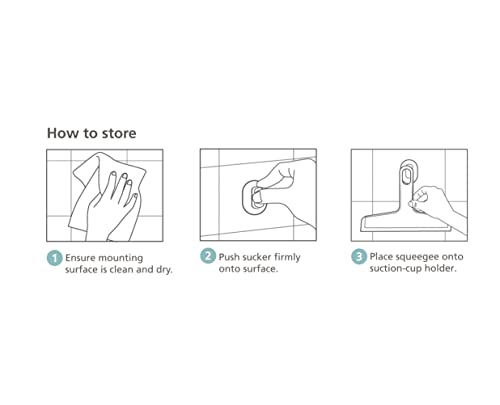 How to store

1 Ensure mounting surface is clean and dry.

2 Push sucker firmly onto surface.

3 Place squeegee onto suction-cup holder.