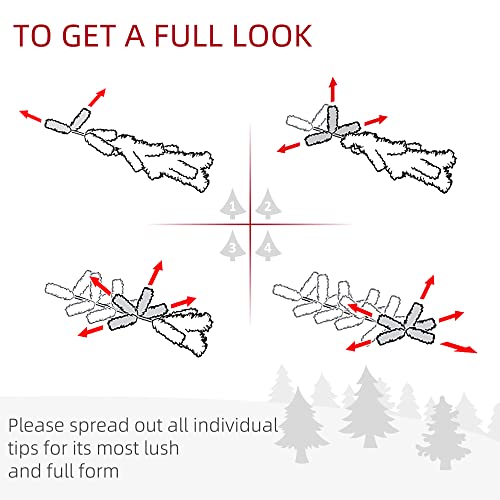 TO GET A FULL LOOK

1 2 3 4

Please spread out all individual tips for its most lush and full form