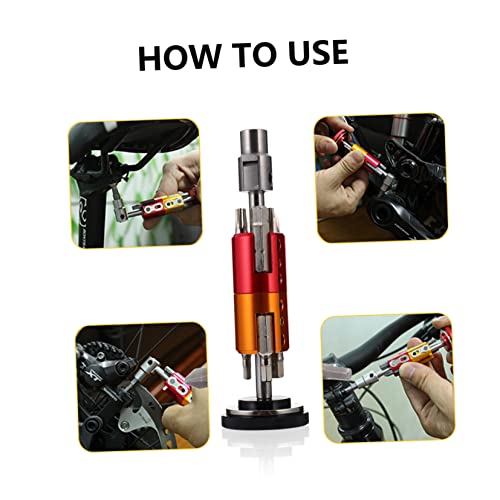 HOW TO USE