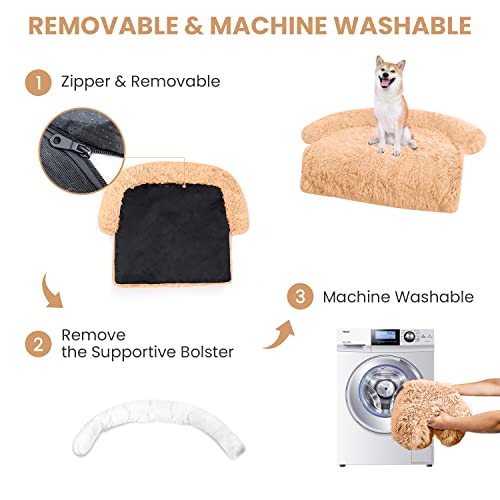 REMOVABLE & MACHINE WASHABLE

1 Zipper & Removable

2 Remove the Supportive Bolster

3 Machine Washable