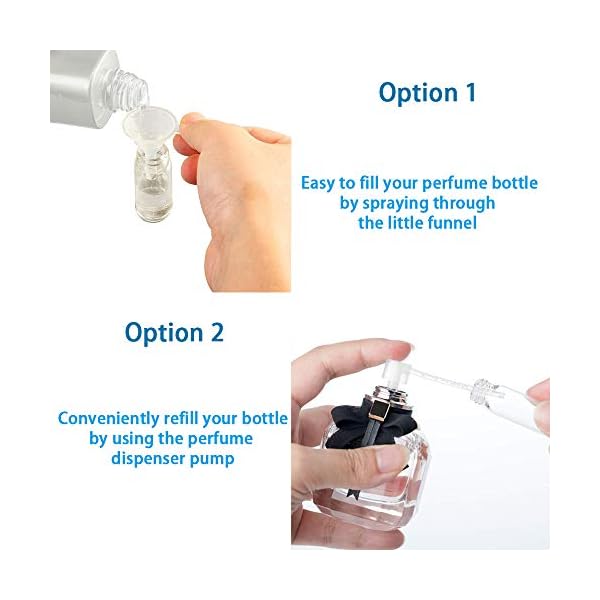 Option 1

Easy to fill your perfume bottle by spraying through the little funnel

Option 2

Conveniently refill your bottle by using the perfume dispenser pump