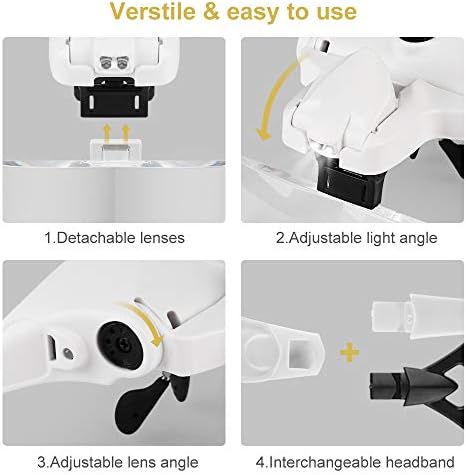 Verstile & easy to use

1.Detachable lenses

2.Adjustable light angle

3.Adjustable lens angle

4.Interchangeable headband