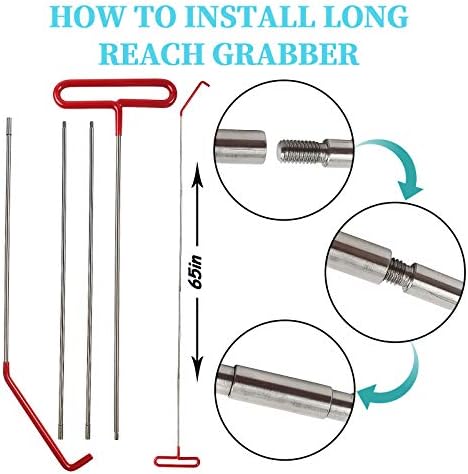 HOW TO INSTALL LONG REACH GRABBER

65in