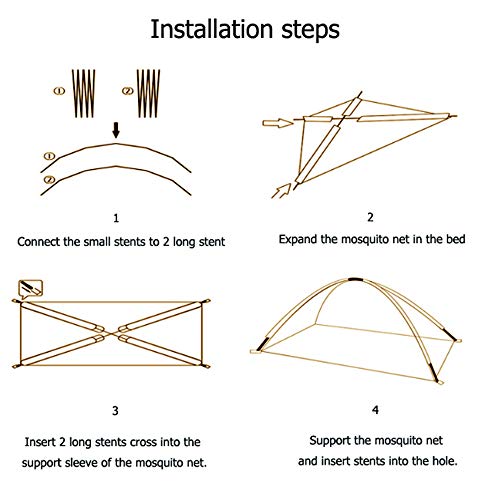 Installation steps

①

②

①

②

1

Connect the small stents to 2 long stent

2

Expand the mosquito net in the bed

3

Insert 2 long stents cross into the support sleeve of the mosquito net.

4

Support the mosquito net and insert stents into the hole.