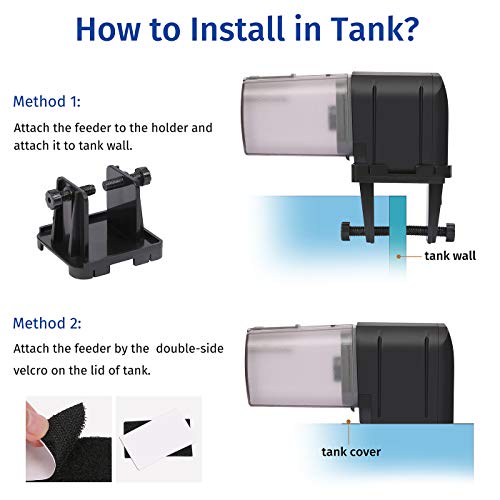 How to Install in Tank?

Method 1:

Attach the feeder to the holder and attach it to tank wall.

tank wall

Method 2:

Attach the feeder by the  double-side velcro on the lid of tank.

tank cover