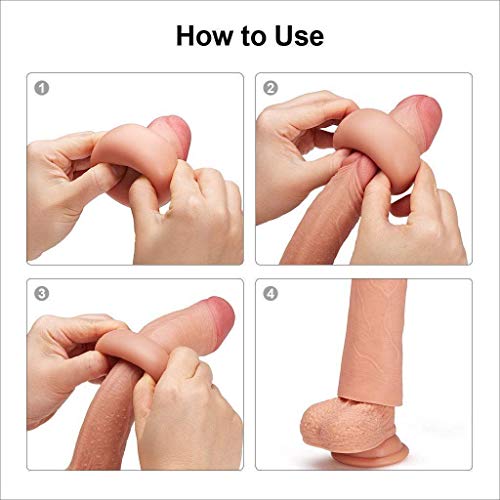 How to Use

1

2

3

4