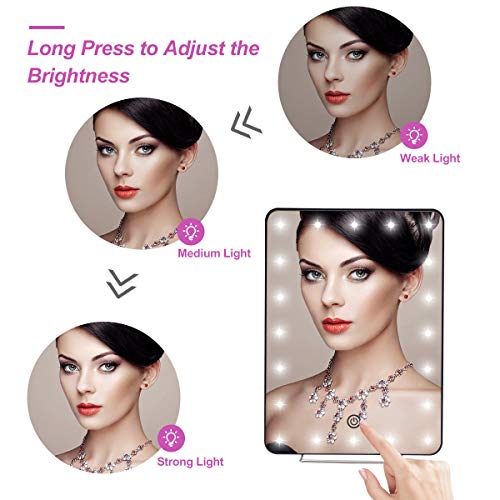 Long Press to Adjust the Brightness

Weak Light

Medium Light

Strong Light