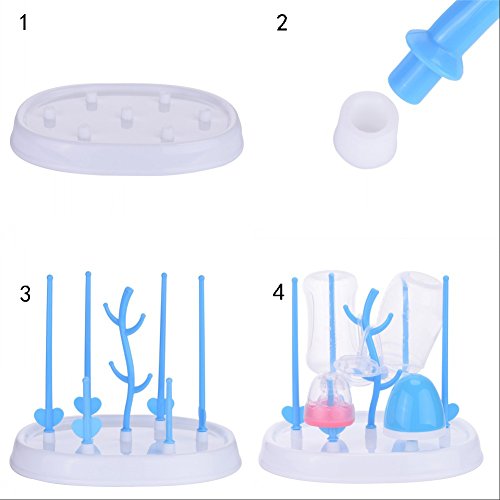 1

2

3

4