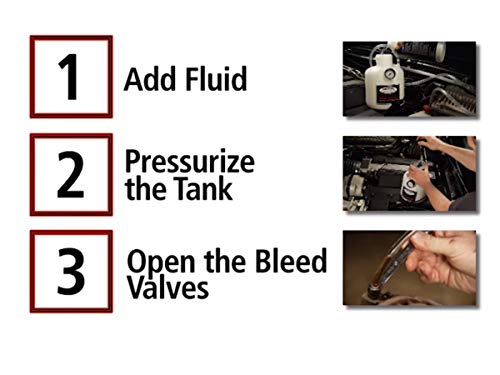 1 Add Fluid

2 Pressurize the Tank

3 Open the Bleed Valves